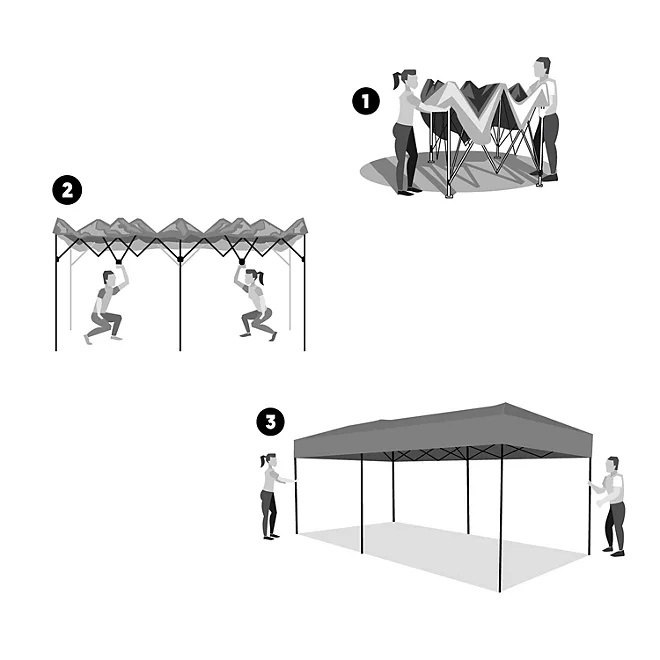 1

2

3